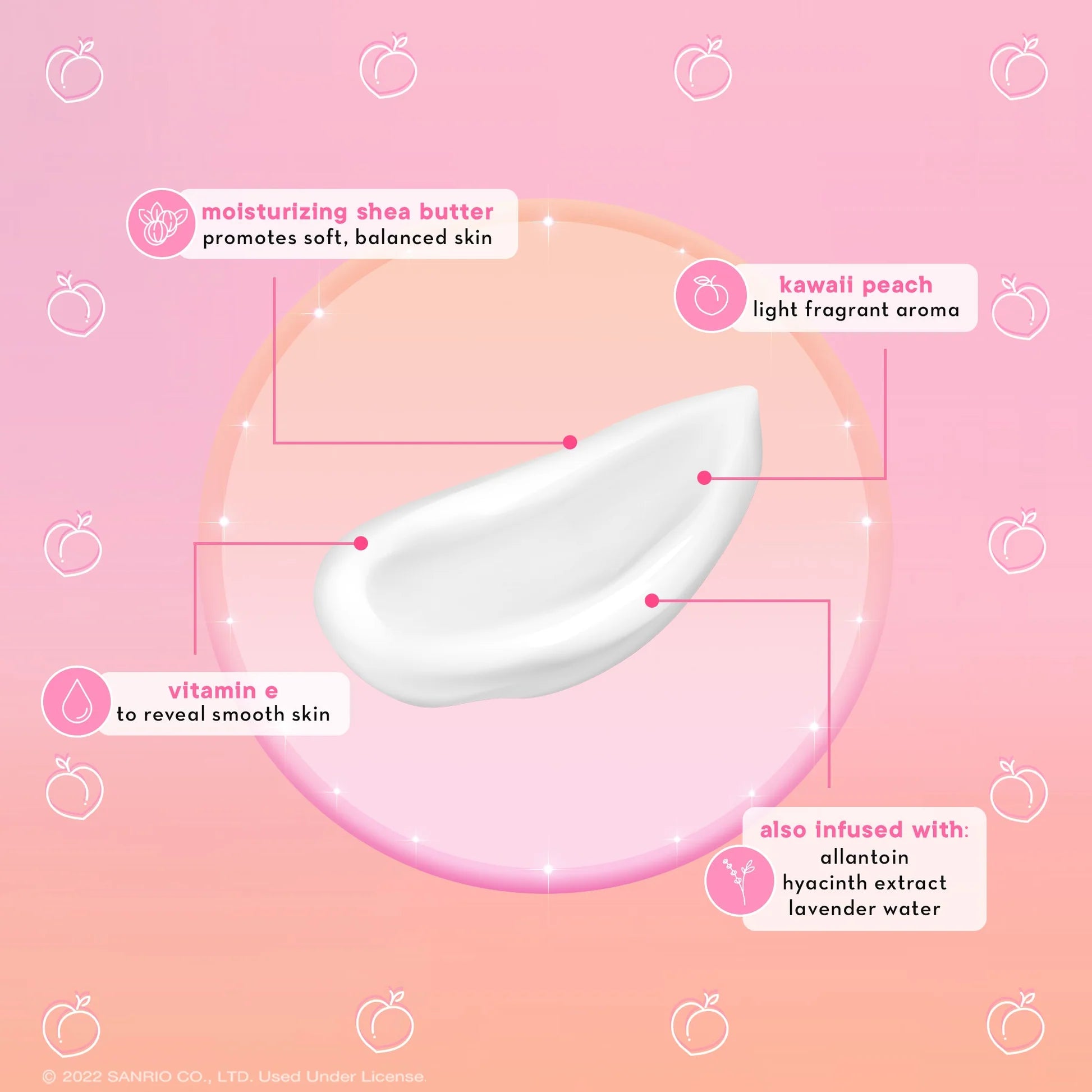 moisturizing shea butter
promotes soft, balanced skin

kawaii peach
light fragrant aroma

vitamin e
to reveal smooth skin

also infused with:
allantoin
hyacinth extract
lavender water

© 2022 SANRIO CO., LTD. Used Under License.